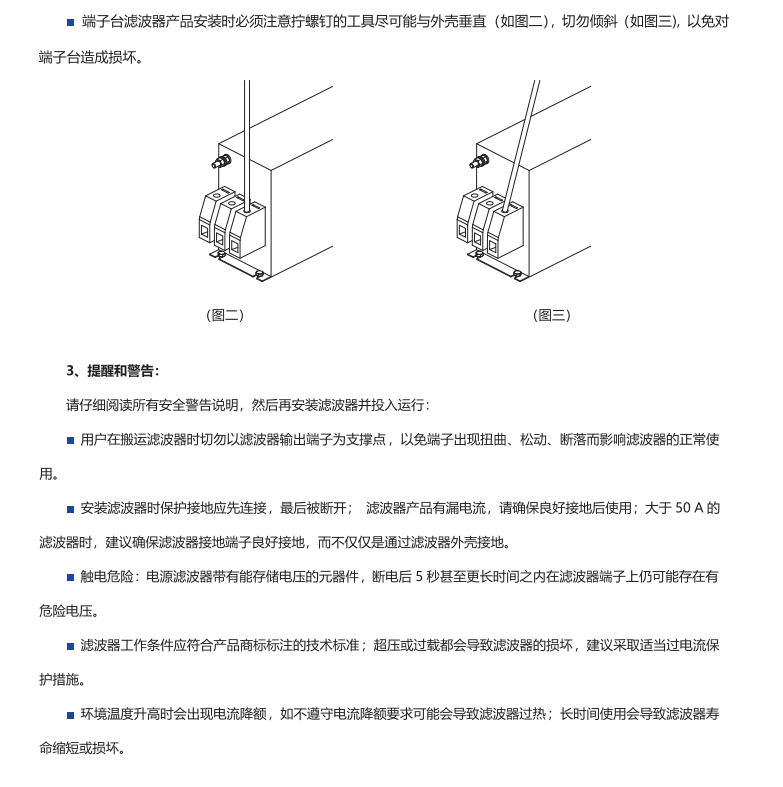 ■ 端子台滤波器产品安装时必须注意拧螺钉的工具尽可能与外壳垂直（如图二），切勿倾斜（如图三)，以免对端子台造成损坏。

（图二）

（图三）

3、提醒和警告：

请仔细阅读所有安全警告说明，然后再安装滤波器并投入运行：

■ 用户在搬运滤波器时切勿以滤波器输出端子为支撑点，以免端子出现扭曲、松动、断落而影响滤波器的正常使用。

■ 安装滤波器时保护接地应先连接，最后被断开；  滤波器产品有漏电流，请确保良好接地后使用；大于 50 A 的滤波器时，建议确保滤波器接地端子良好接地，而不仅仅是通过滤波器外壳接地。

■ 触电危险：电源滤波器带有能存储电压的元器件，断电后 5 秒甚至更长时间之内在滤波器端子上仍可能存在有危险电压。

■ 滤波器工作条件应符合产品商标标注的技术标准；超压或过载都会导致滤波器的损坏，建议采取适当过电流保护措施。

■ 环境温度升高时会出现电流降额，如不遵守电流降额要求可能会导致滤波器过热；长时间使用会导致滤波器寿命缩短或损坏。