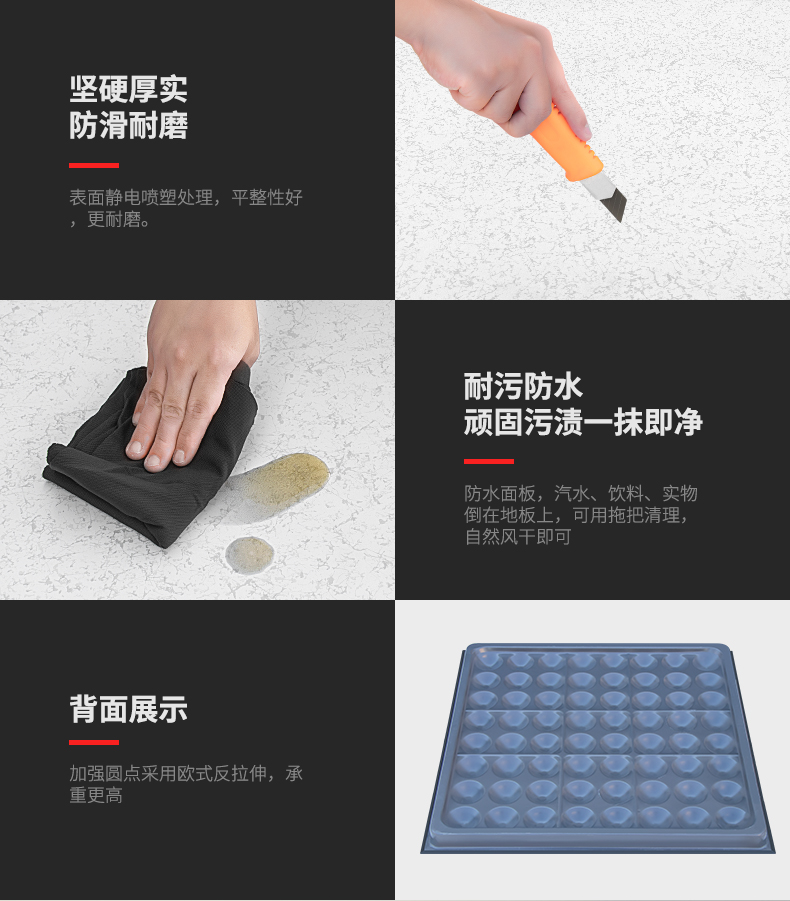 坚硬厚实
防滑耐磨

表面静电喷塑处理，平整性好，更耐磨。

耐污防水
顽固污渍一抹即净

防水面板，汽水、饮料、实物倒在地板上，可用拖把清理，自然风干即可

背面展示

加强圆点采用欧式反拉伸，承重更高