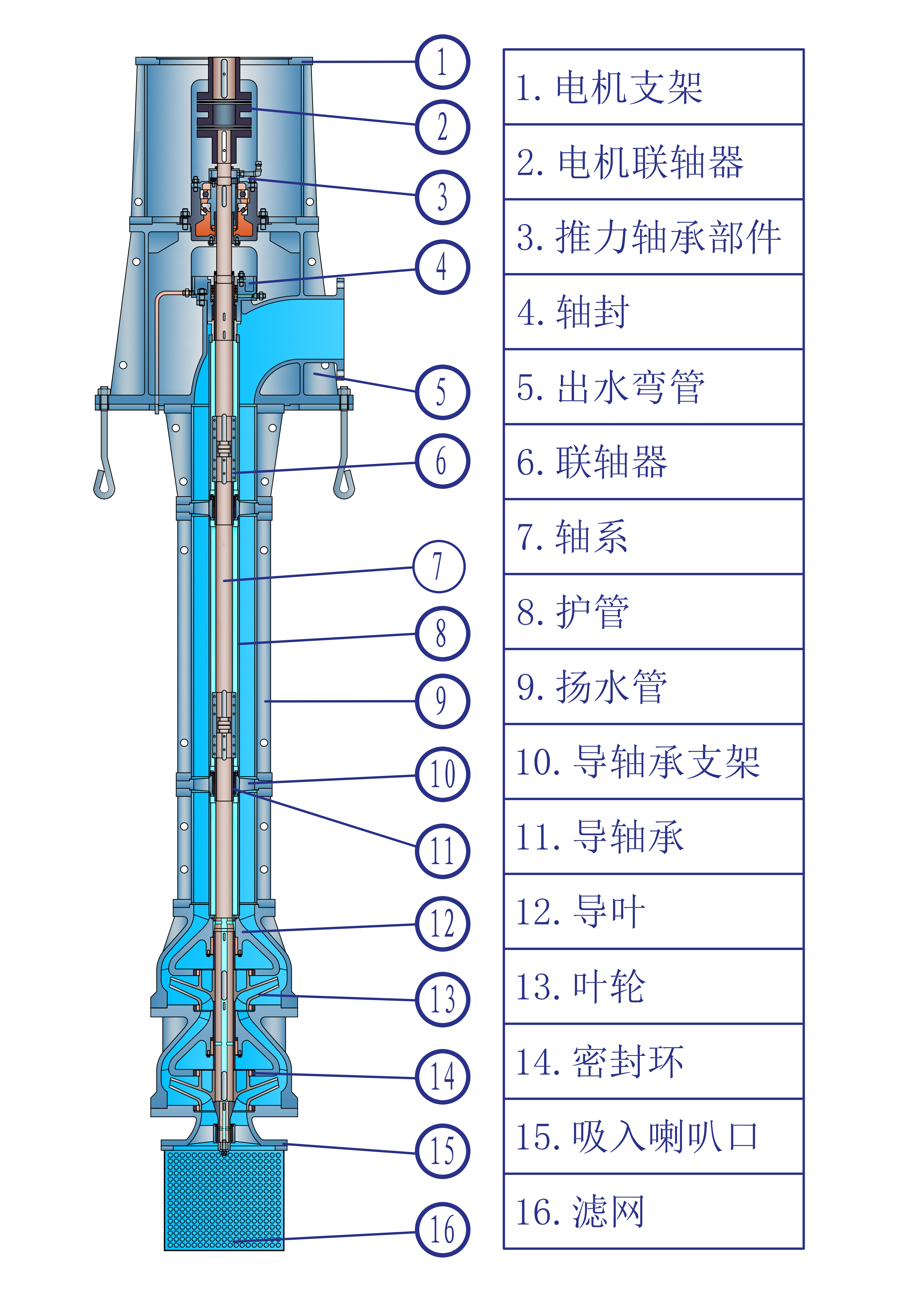 1
2
3
4
5
6
7
8
9
10
11
12
13
14
15
16

| 1. 电机支架 |
|---|
| 2. 电机联轴器 |
| 3. 推力轴承部件 |
| 4. 轴封 |
| 5. 出水弯管 |
| 6. 联轴器 |
| 7. 轴系 |
| 8. 护管 |
| 9. 扬水管 |
| 10. 导轴承支架 |
| 11. 导轴承 |
| 12. 导叶 |
| 13. 叶轮 |
| 14. 密封环 |
| 15. 吸入喇叭口 |
| 16. 滤网 |